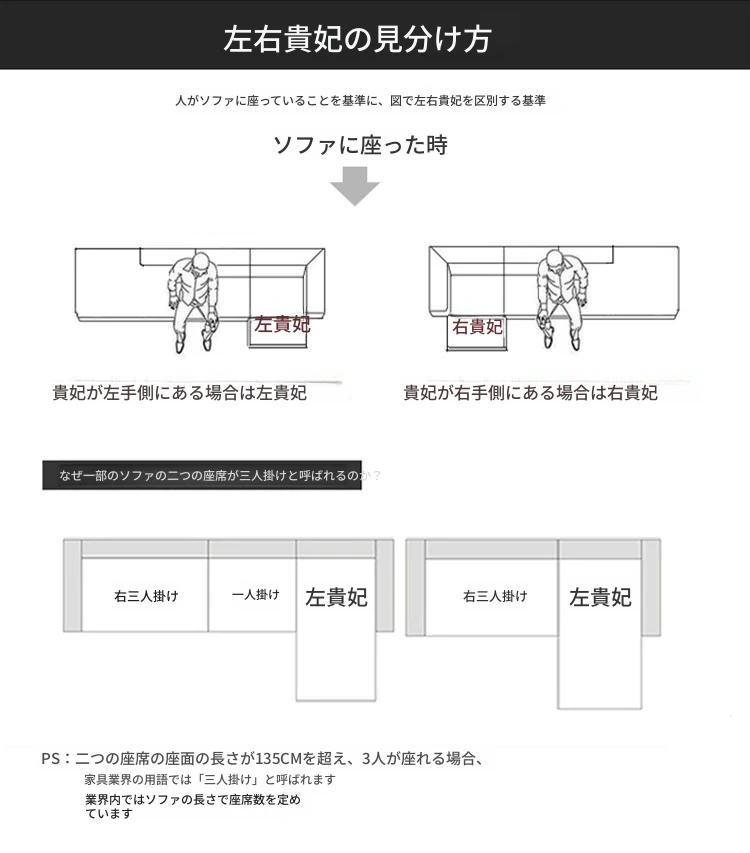 左右貴妃の見分け方

人がソファに座っていることを基準に、図で左右貴妃を区別する基準

ソファに座った時

左貴妃

右貴妃

貴妃が左手側にある場合は左貴妃

貴妃が右手側にある場合は右貴妃

なぜ一部のソファの二つの座席が三人掛けと呼ばれるのか？

右三人掛け

一人掛け

左貴妃

右三人掛け

左貴妃

PS：二つの座席の座面の長さが135CMを超え、3人が座れる場合、
家具業界の用語では「三人掛け」と呼ばれます
業界内ではソファの長さで座席数を定めています