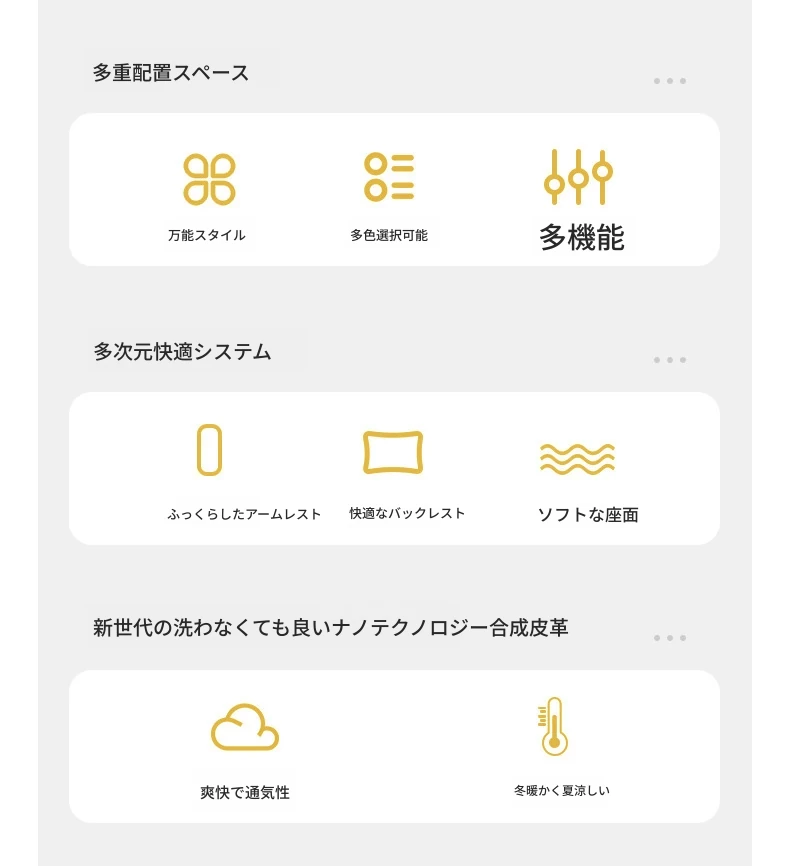 多重配置スペース

万能スタイル

多色選択可能

多機能

多次元快適システム

ふっくらしたアームレスト

快適なバックレスト

ソフトな座面

新世代の洗わなくても良いナノテクノロジー合成皮革

爽快で通気性

冬暖かく夏涼しい