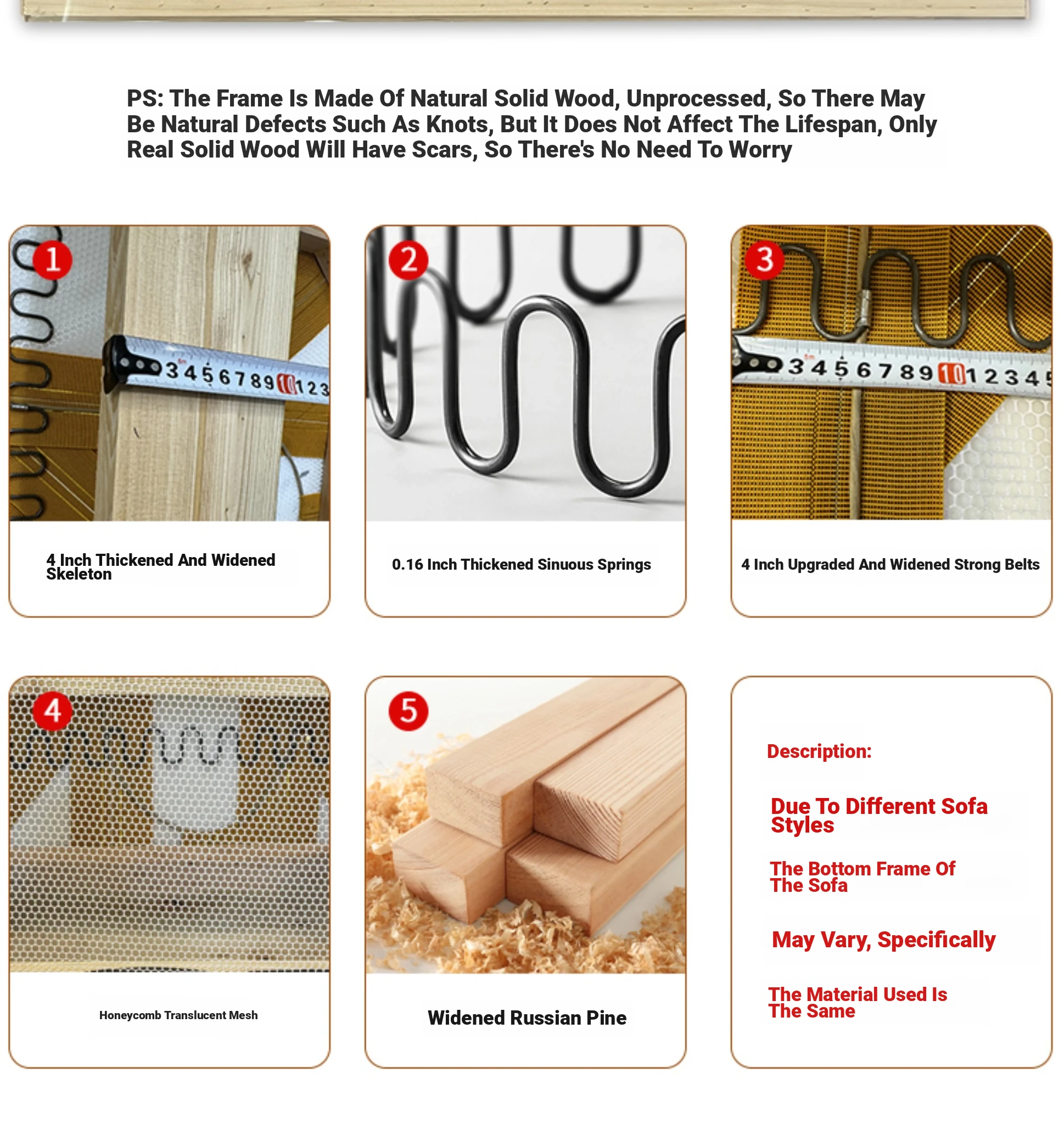 PS: The Frame Is Made Of Natural Solid Wood, Unprocessed, So There May Be Natural Defects Such As Knots, But It Does Not Affect The Lifespan, Only Real Solid Wood Will Have Scars, So There's No Need To Worry

1
3 4 5 6 7 8 9 10 1 2 3
4 Inch Thickened And Widened Skeleton

2
0.16 Inch Thickened Sinuous Springs

3
3 4 5 6 7 8 9 10 1 2 3 4 5
4 Inch Upgraded And Widened Strong Belts

4
Honeycomb Translucent Mesh

5
Widened Russian Pine

Description:

Due To Different Sofa Styles

The Bottom Frame Of The Sofa

May Vary, Specifically

The Material Used Is The Same