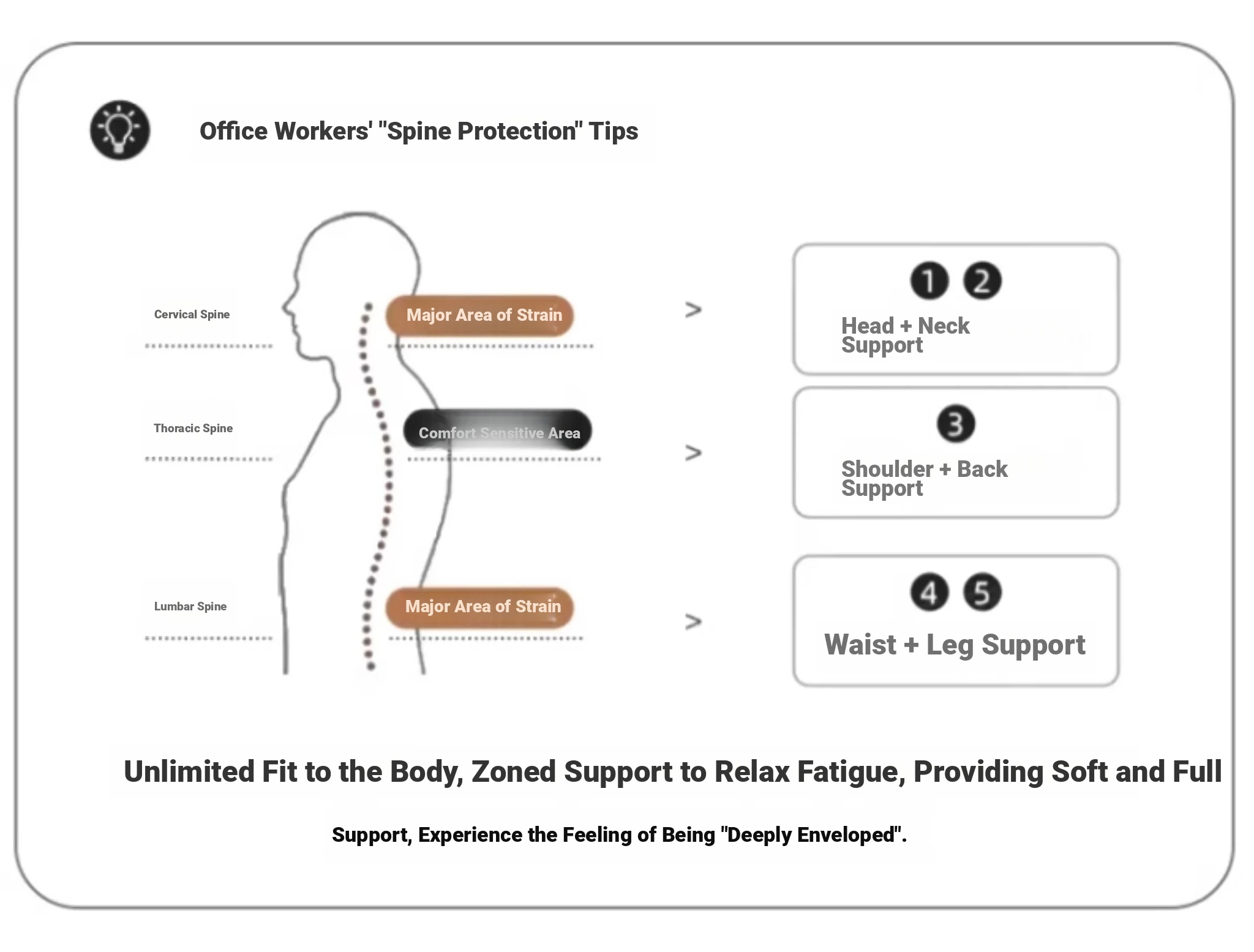 Office Workers' "Spine Protection" Tips

Cervical Spine

Major Area of Strain

>

1 2

Head + Neck Support

Thoracic Spine

Comfort Sensitive Area

>

3

Shoulder + Back Support

Lumbar Spine

Major Area of Strain

>

4 5

Waist + Leg Support

Unlimited Fit to the Body, Zoned Support to Relax Fatigue, Providing Soft and Full

Support, Experience the Feeling of Being "Deeply Enveloped".