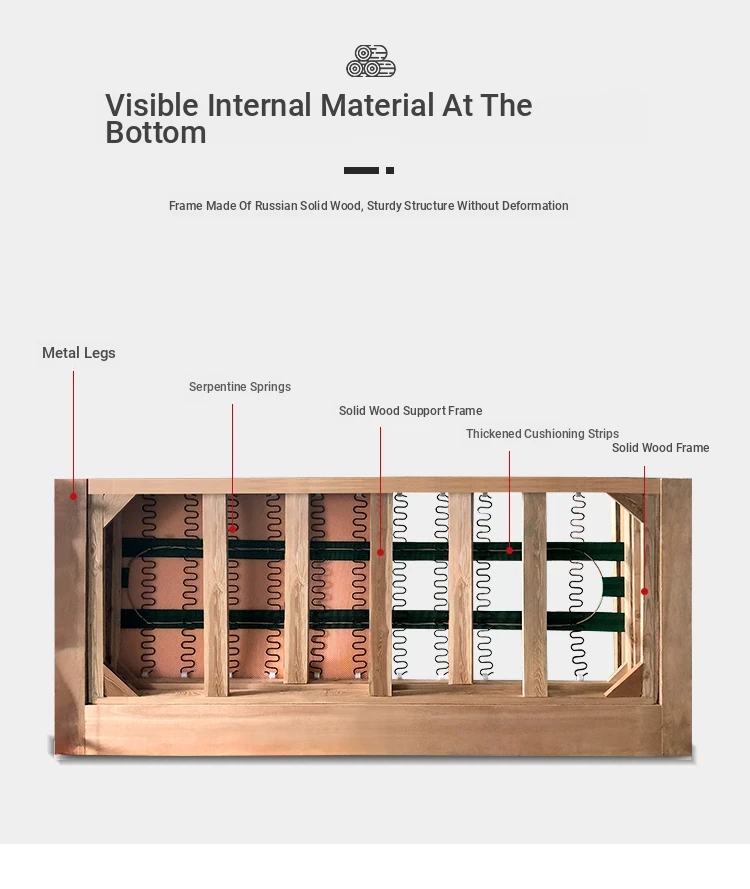 Visible Internal Material At The Bottom

Frame Made Of Russian Solid Wood, Sturdy Structure Without Deformation

Metal Legs

Serpentine Springs

Solid Wood Support Frame

Thickened Cushioning Strips

Solid Wood Frame