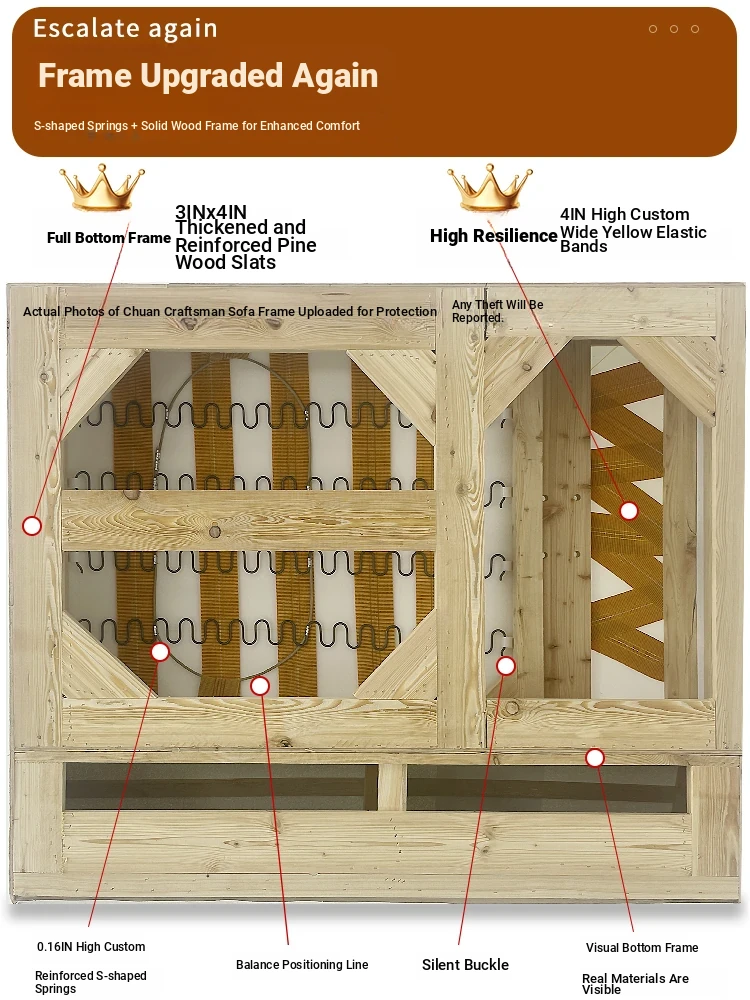 Escalate again

Frame Upgraded Again

S-shaped Springs + Solid Wood Frame for Enhanced Comfort

Full Bottom Frame

3INx4IN Thickened and Reinforced Pine Wood Slats

High Resilience

4IN High Custom Wide Yellow Elastic Bands

Actual Photos of Chuan Craftsman Sofa Frame Uploaded for Protection

Any Theft Will Be Reported.

0.16IN High Custom

Reinforced S-shaped Springs

Balance Positioning Line

Silent Buckle

Visual Bottom Frame

Real Materials Are Visible